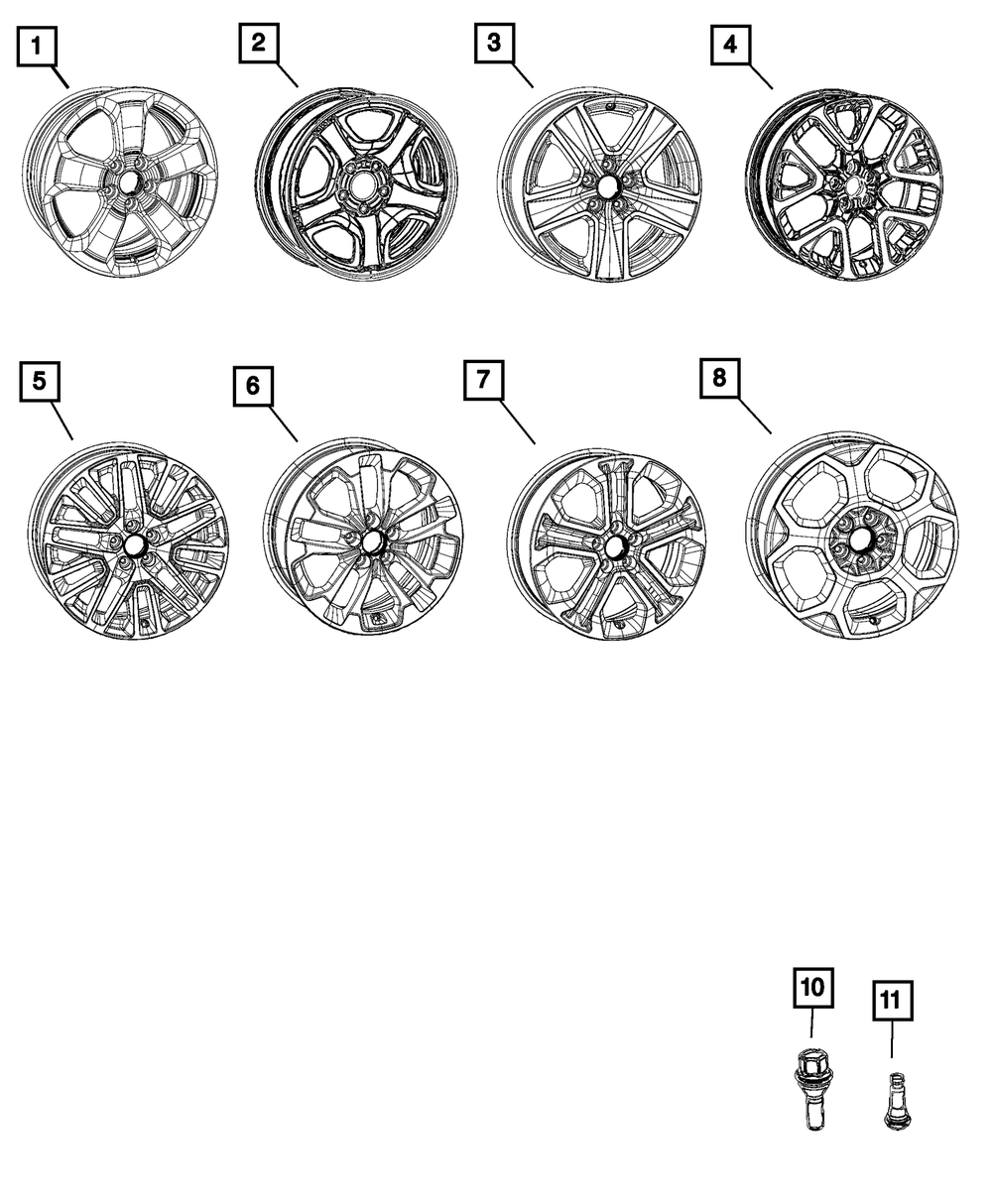 1
2
3
4
5
6
7
8
10
11