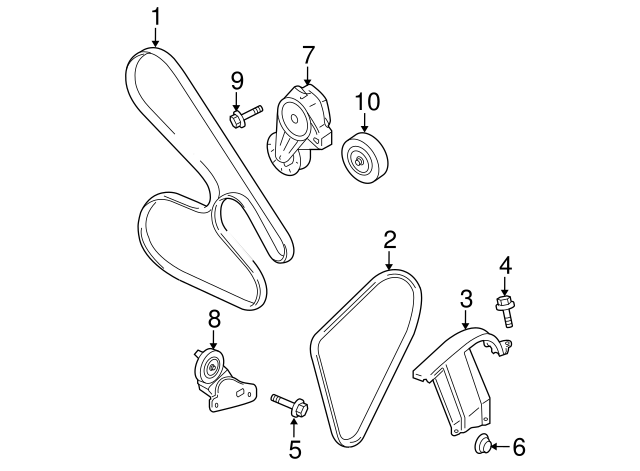 1
9
7
10
2
4
3
8
5
6