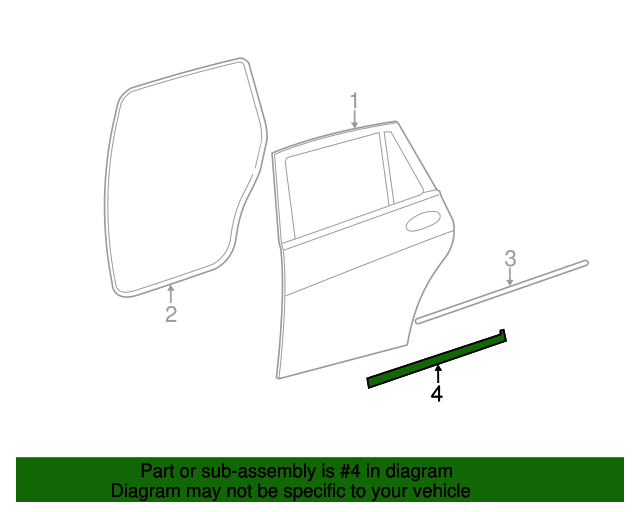 1
2
3
4
Part or sub-assembly is #4 in diagram
Diagram may not be specific to your vehicle