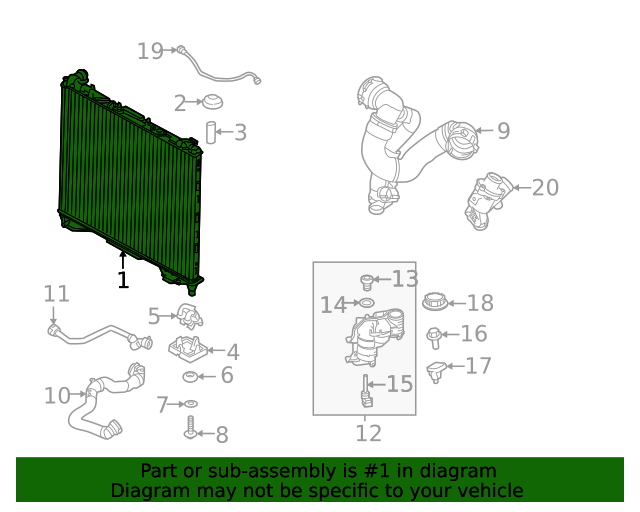 19
2
3
9
20
1
11
5
4
6
10
7
8
13
14
15
12
18
16
17

Part or sub-assembly is #1 in diagram
Diagram may not be specific to your vehicle