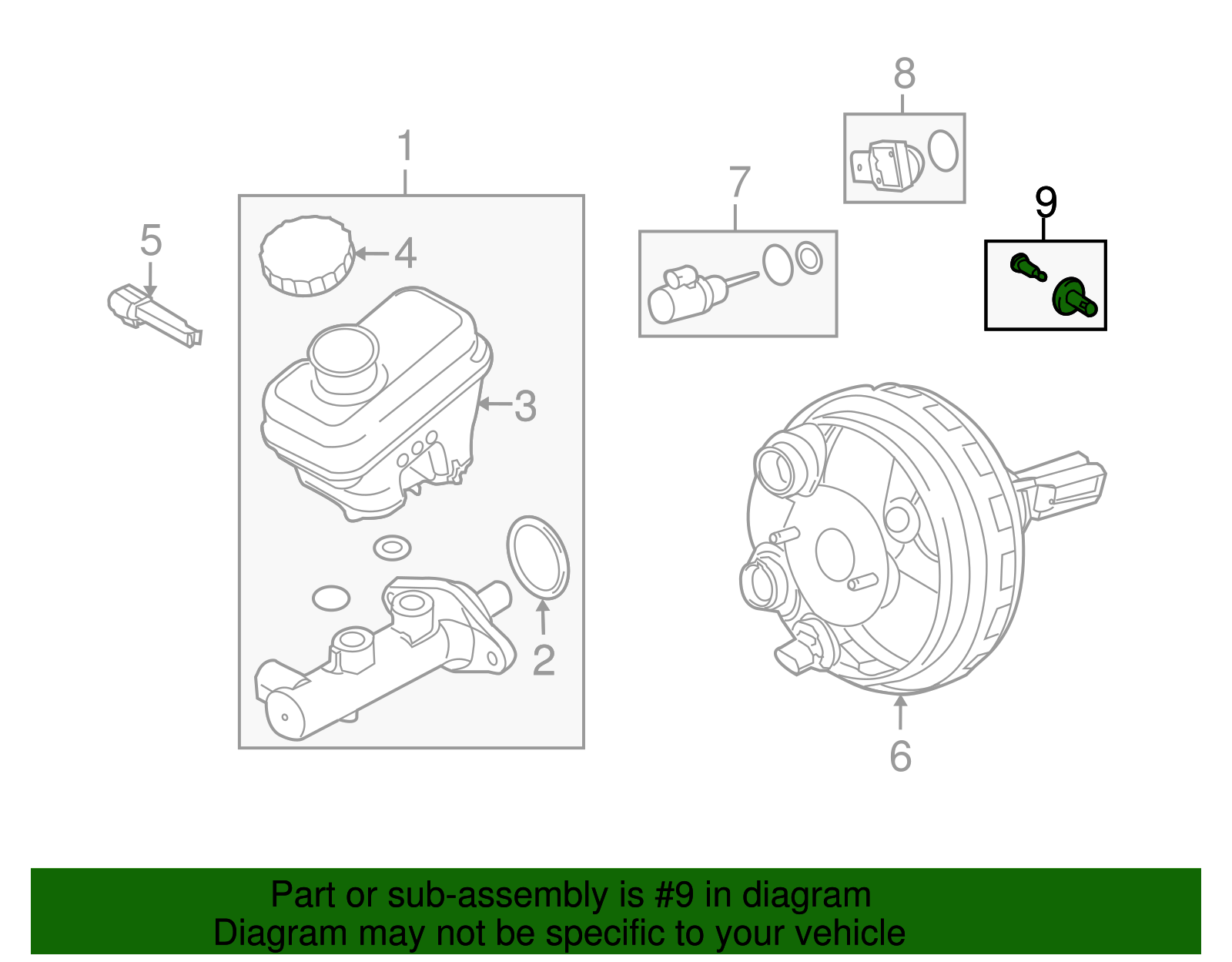 8
1
7
9
5
4
3
2
6

Part or sub-assembly is #9 in diagram
Diagram may not be specific to your vehicle