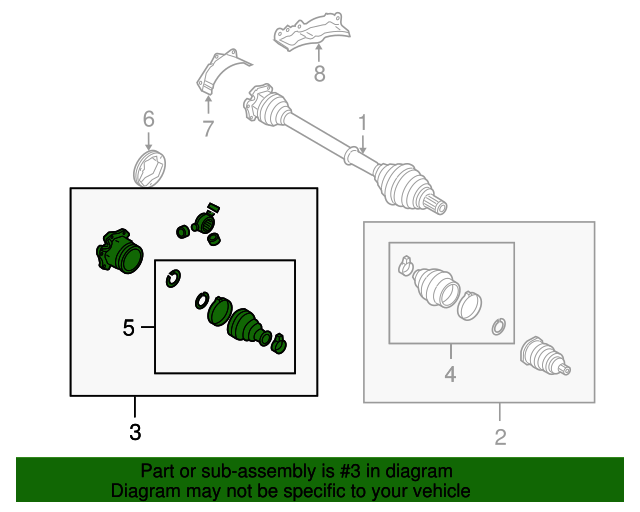 8
7
6
1
5
4
3
2
Part or sub-assembly is #3 in diagram
Diagram may not be specific to your vehicle