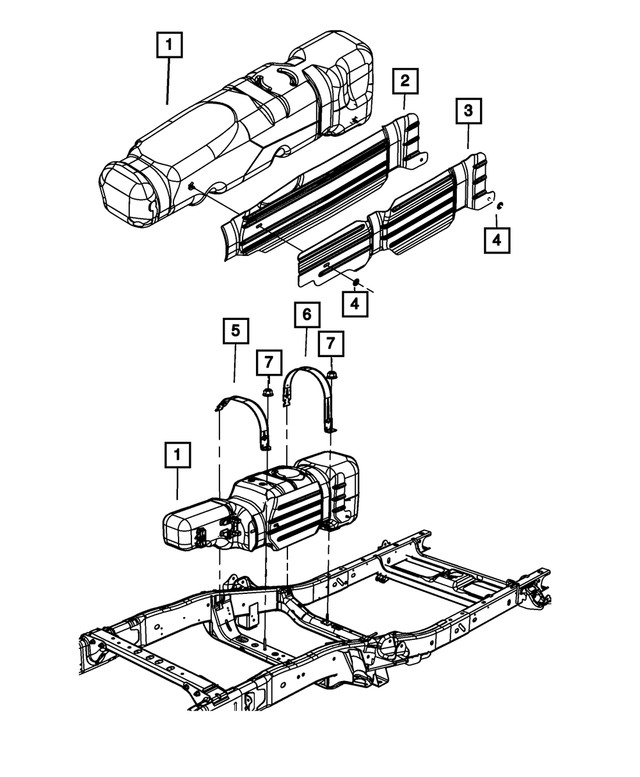 1
2
3
4
4
5
6
7
7
1