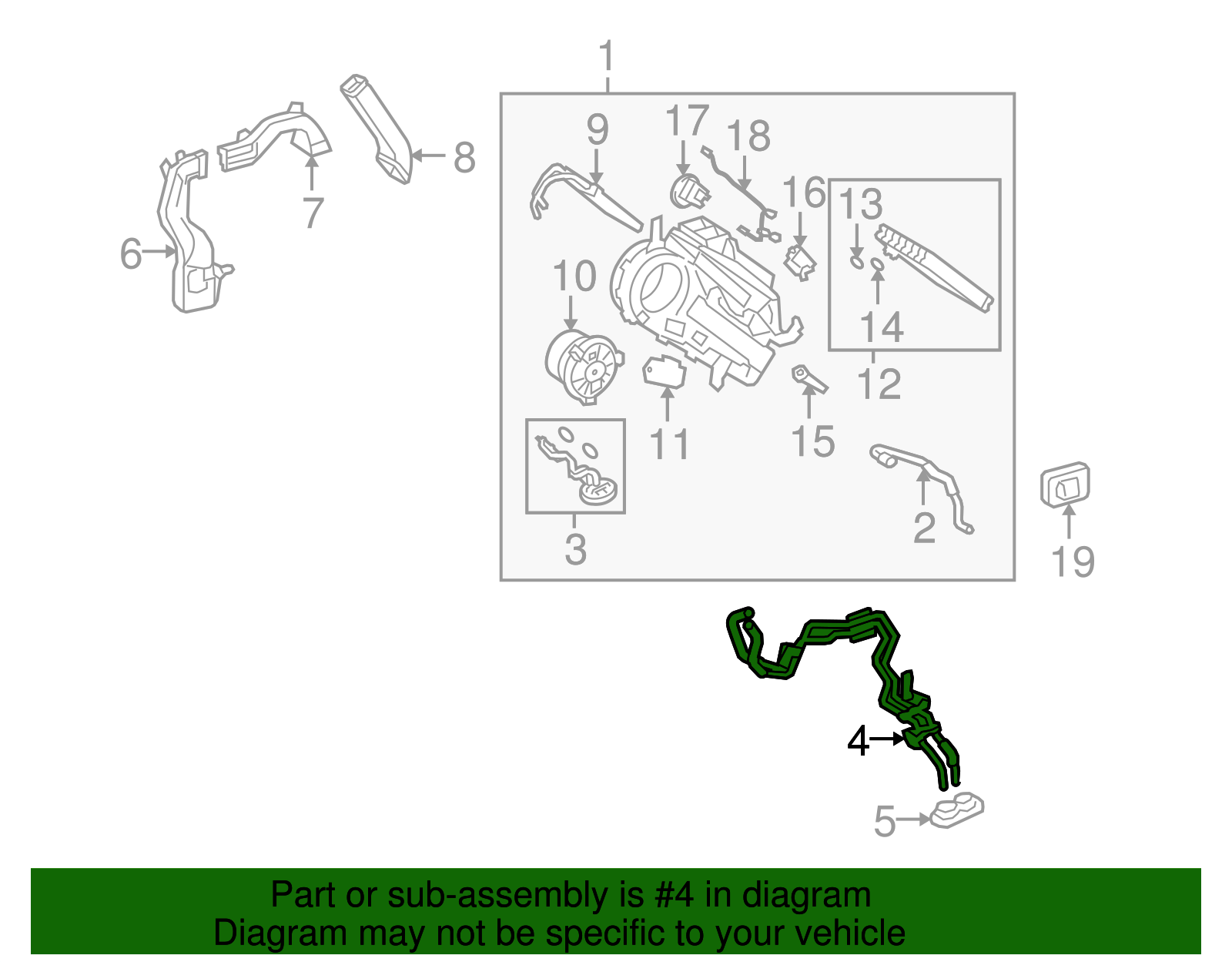 1
8
7
6
9
17
18
16
13
14
12
10
11
15
3
2
19
4
5

Part or sub-assembly is #4 in diagram
Diagram may not be specific to your vehicle