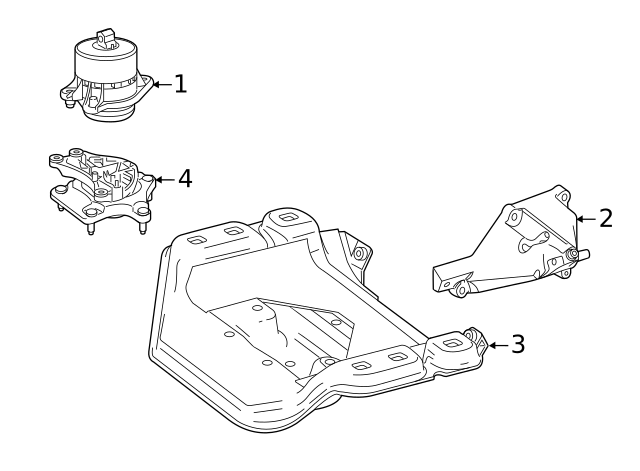 1
4
2
3