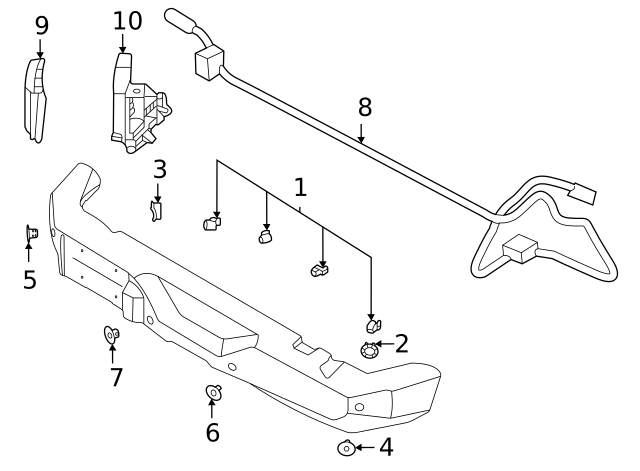 9
10
8
3
1
5
2
7
6
4