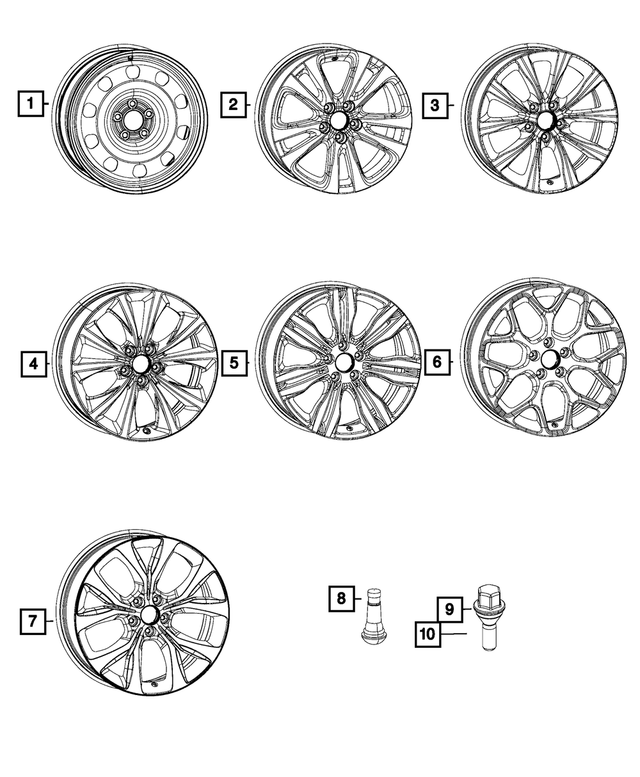 1
2
3
4
5
6
7
8
9
10