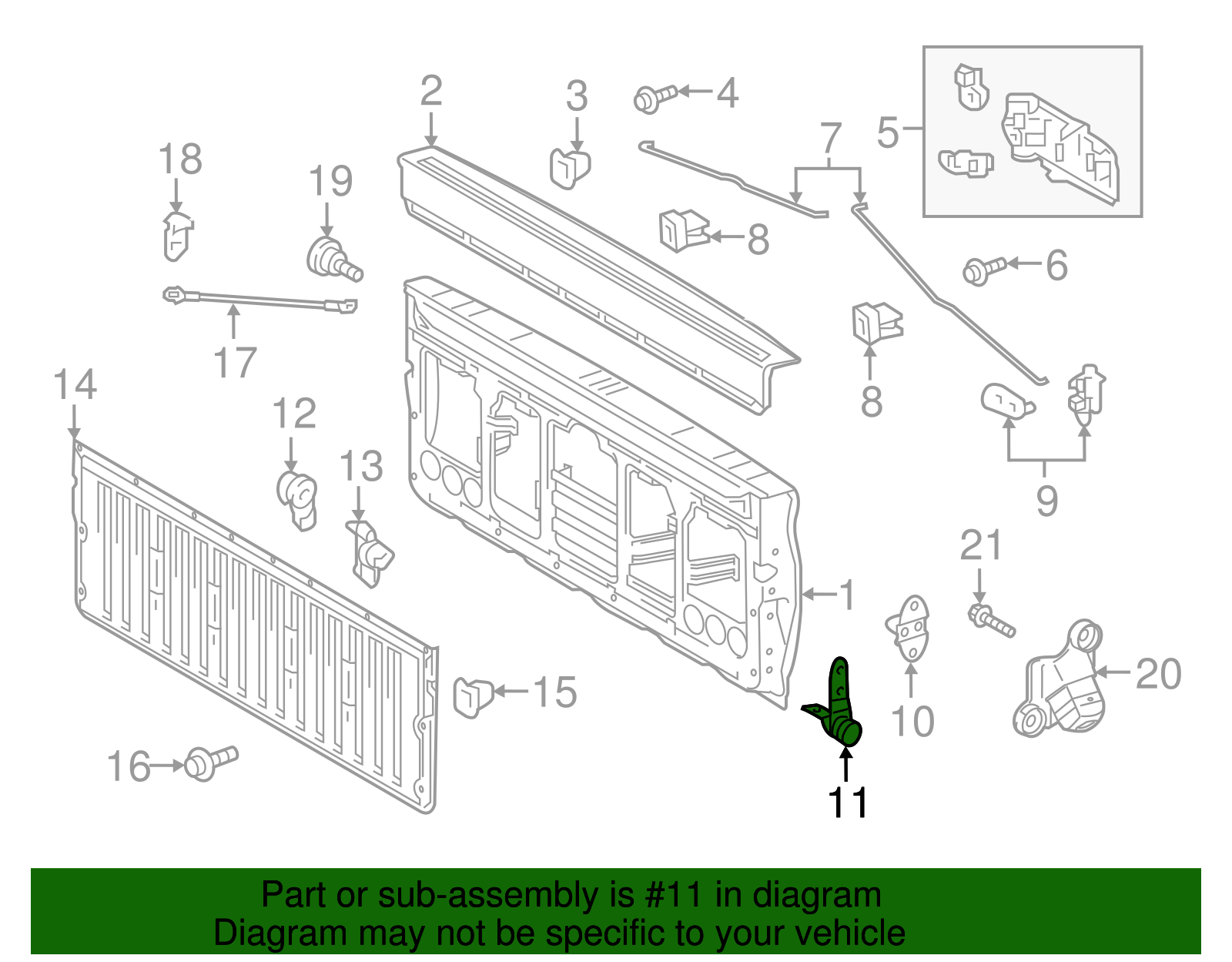 2
3
4
5
7
18
19
8
6
17
8
14
12
13
9
21
1
20
15
10
16
11

Part or sub-assembly is #11 in diagram
Diagram may not be specific to your vehicle