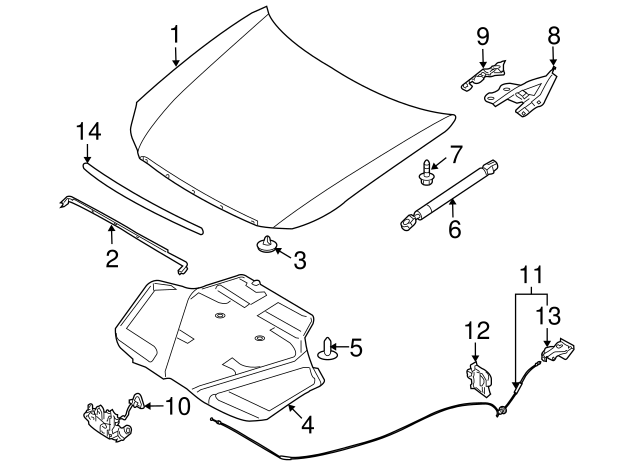 1
9
8
14
7
6
2
3
11
12
13
5
10
4