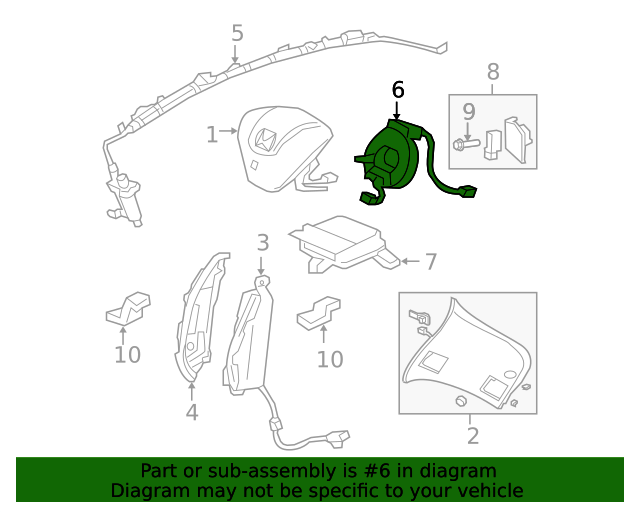 5
6
8
9
1
3
7
10
10
4
2
Part or sub-assembly is #6 in diagram
Diagram may not be specific to your vehicle