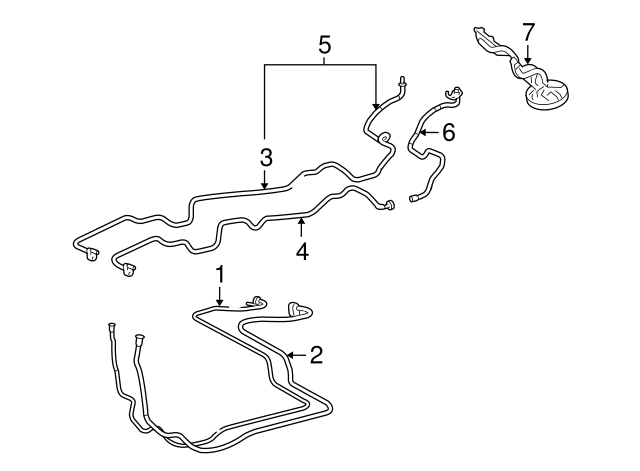 5
7
6
3
4
1
2