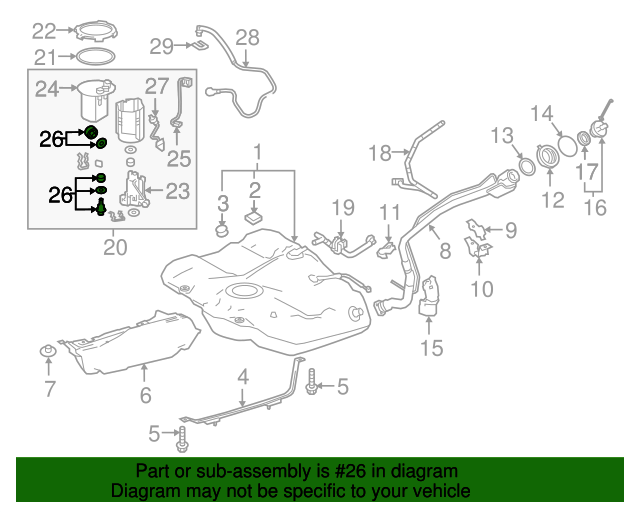 22
21
29
28
24
27
26
25
26
23
20
1
2
3
19
11
18
13
14
17
12
16
9
8
10
15
7
6
4
5
5

Part or sub-assembly is #26 in diagram
Diagram may not be specific to your vehicle