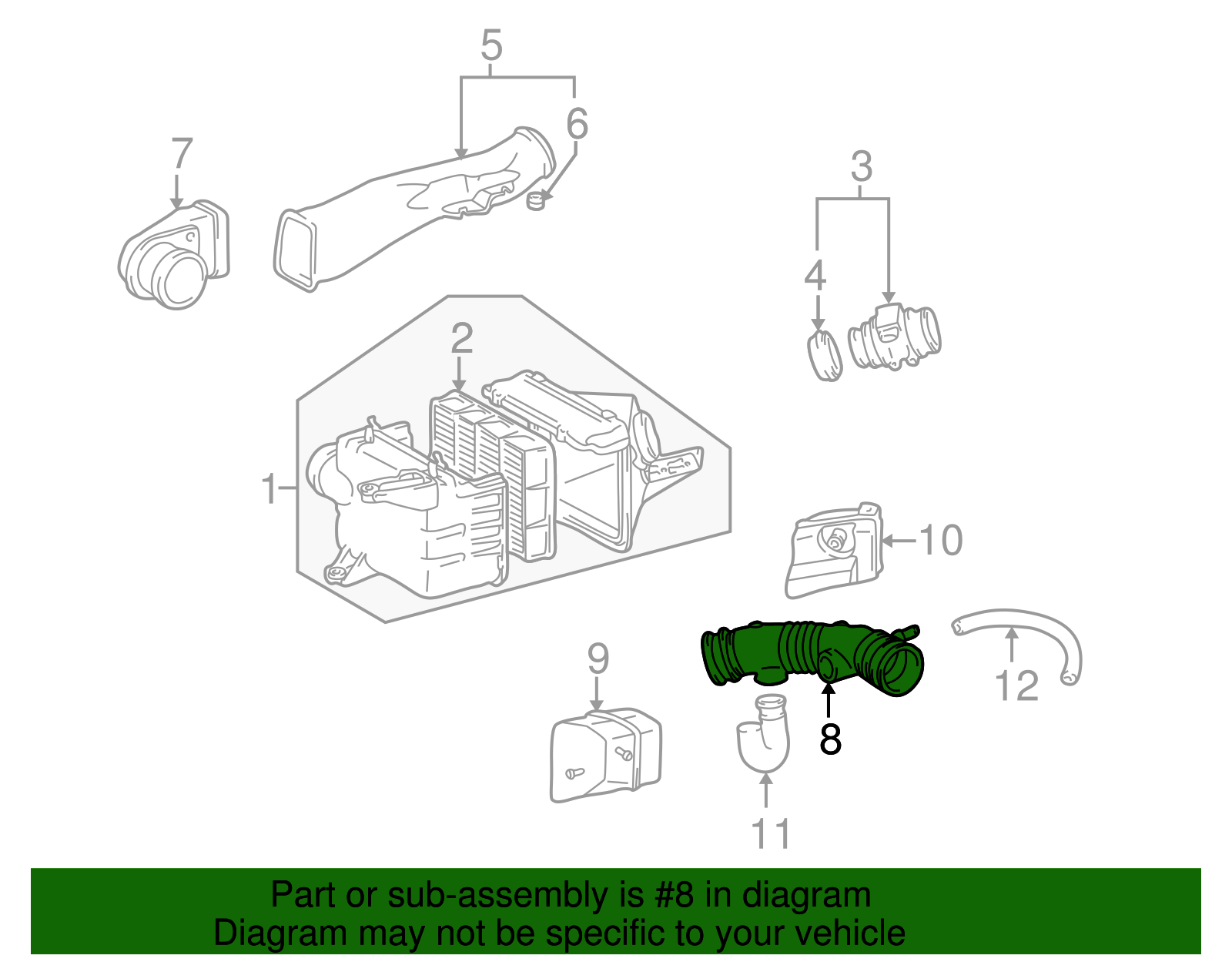 5
6
7
3
4
2
1
10
9
8
12
11

Part or sub-assembly is #8 in diagram
Diagram may not be specific to your vehicle