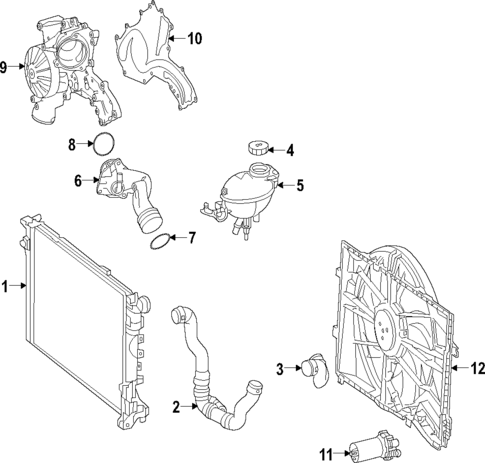 9
10
8
4
6
5
7
1
3
12
2
11