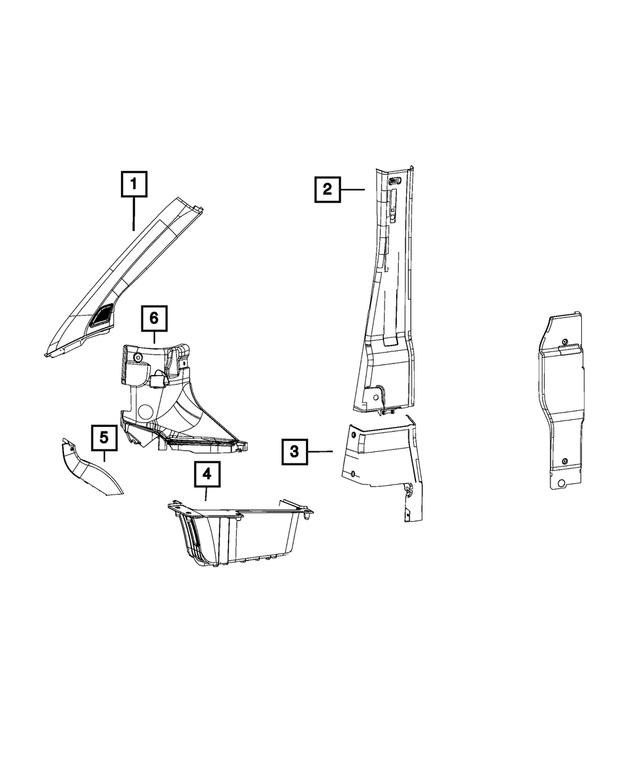 1
2
6
5
3
4