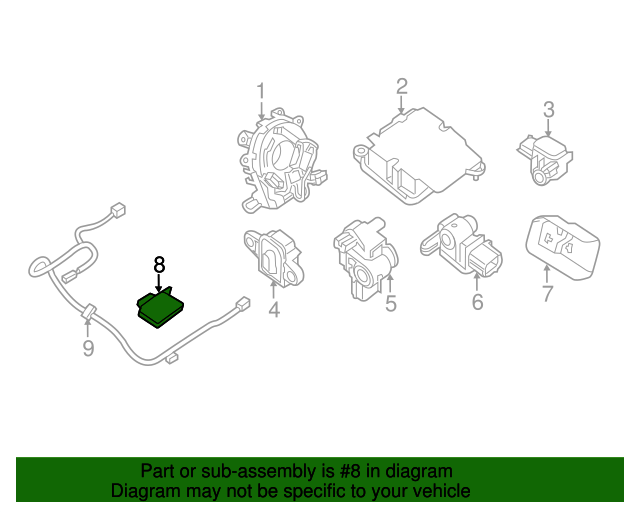 1
2
3
8
4
5
6
7
9

Part or sub-assembly is #8 in diagram
Diagram may not be specific to your vehicle