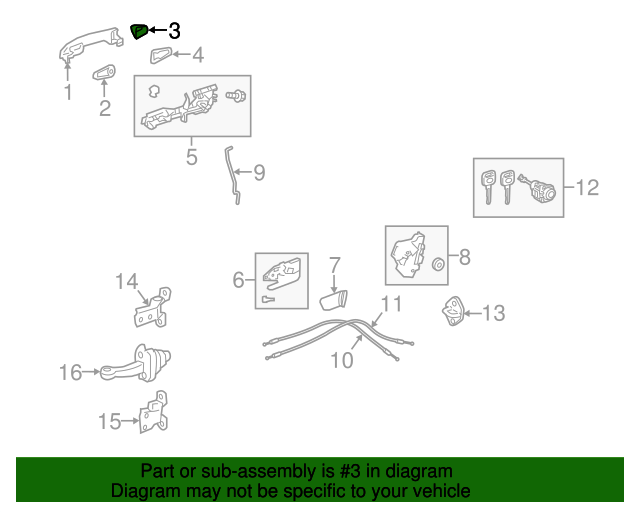 3
4
1
2
5
9
12
8
6
7
14
11
13
10
16
15

Part or sub-assembly is #3 in diagram
Diagram may not be specific to your vehicle