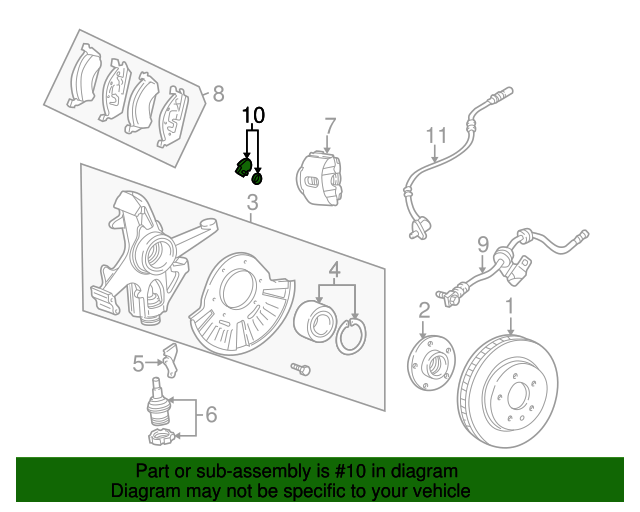 8

10

7

11

3

9

4

2

1

5

6

Part or sub-assembly is #10 in diagram
Diagram may not be specific to your vehicle