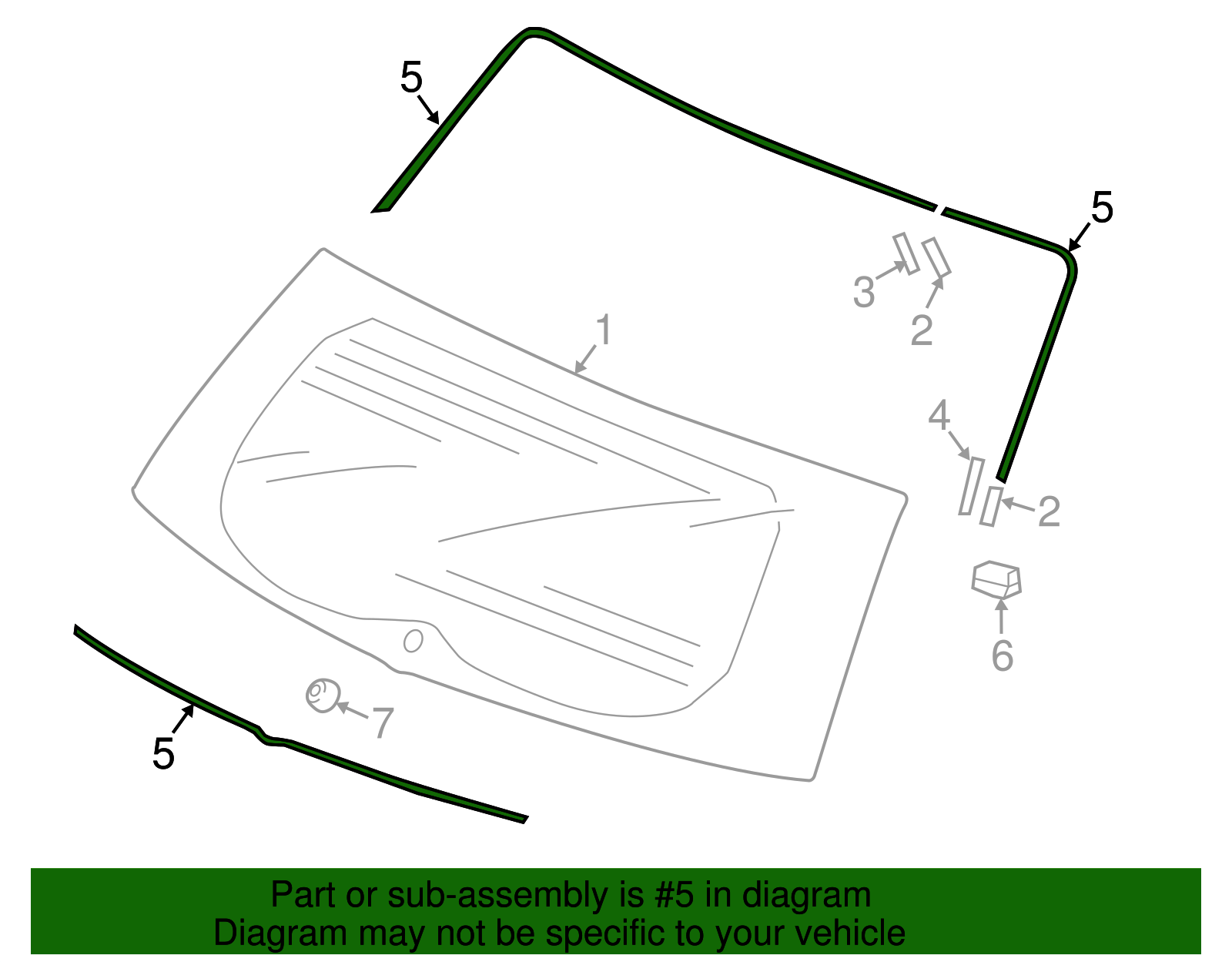 5
5
3
2
1
4
2
6
7
5

Part or sub-assembly is #5 in diagram
Diagram may not be specific to your vehicle