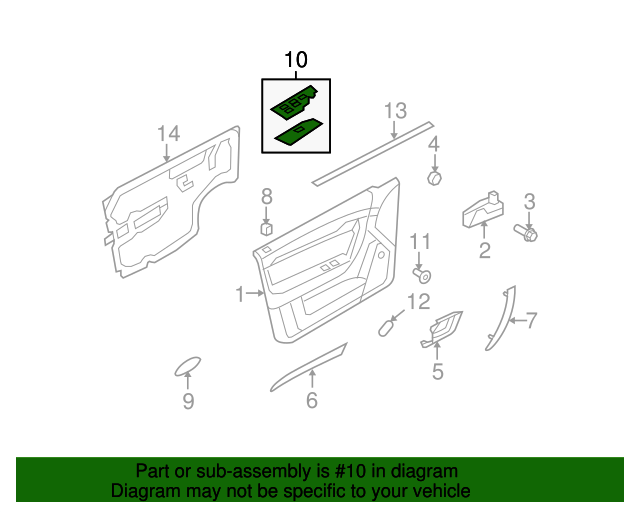 10
13
14
4
8
3
2
11
1
12
7
5
9
6

Part or sub-assembly is #10 in diagram
Diagram may not be specific to your vehicle