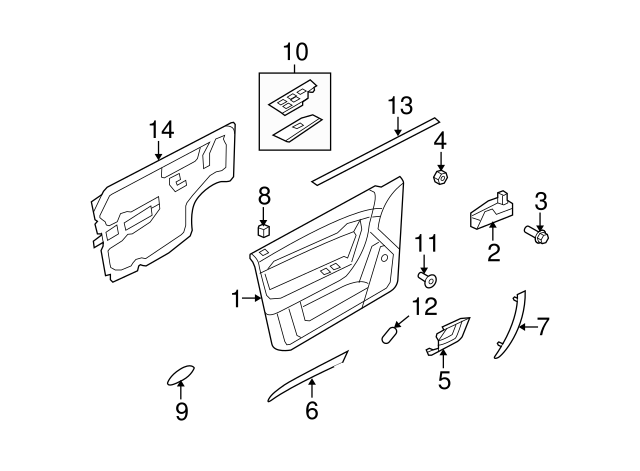 10
13
14
4
8
3
2
11
1
12
7
5
9
6