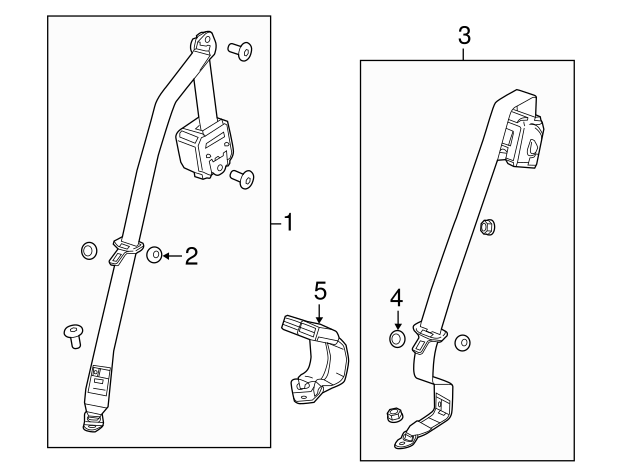 3
1
2
5
4