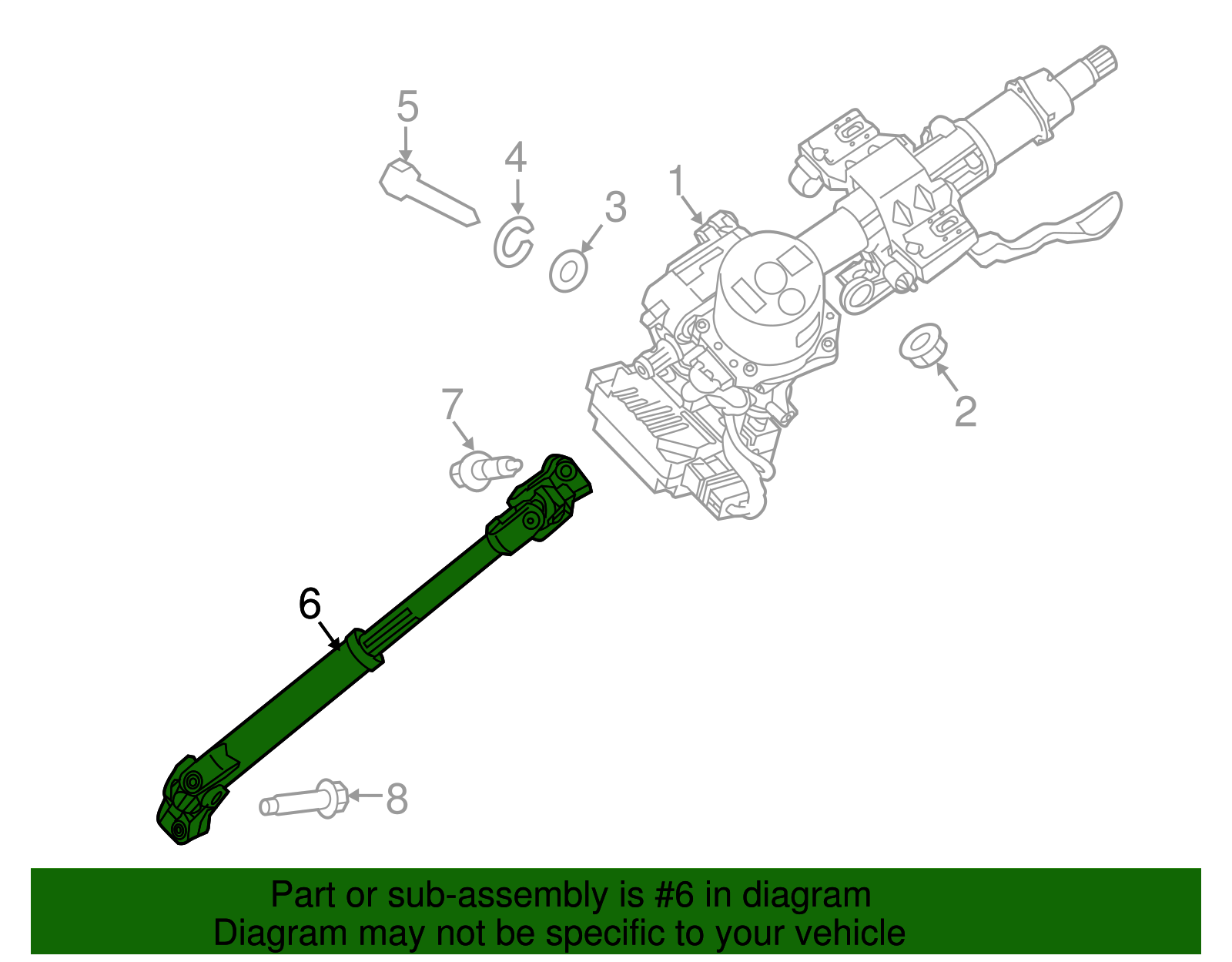 5
4
3
1
2
7
6
8
Part or sub-assembly is #6 in diagram
Diagram may not be specific to your vehicle