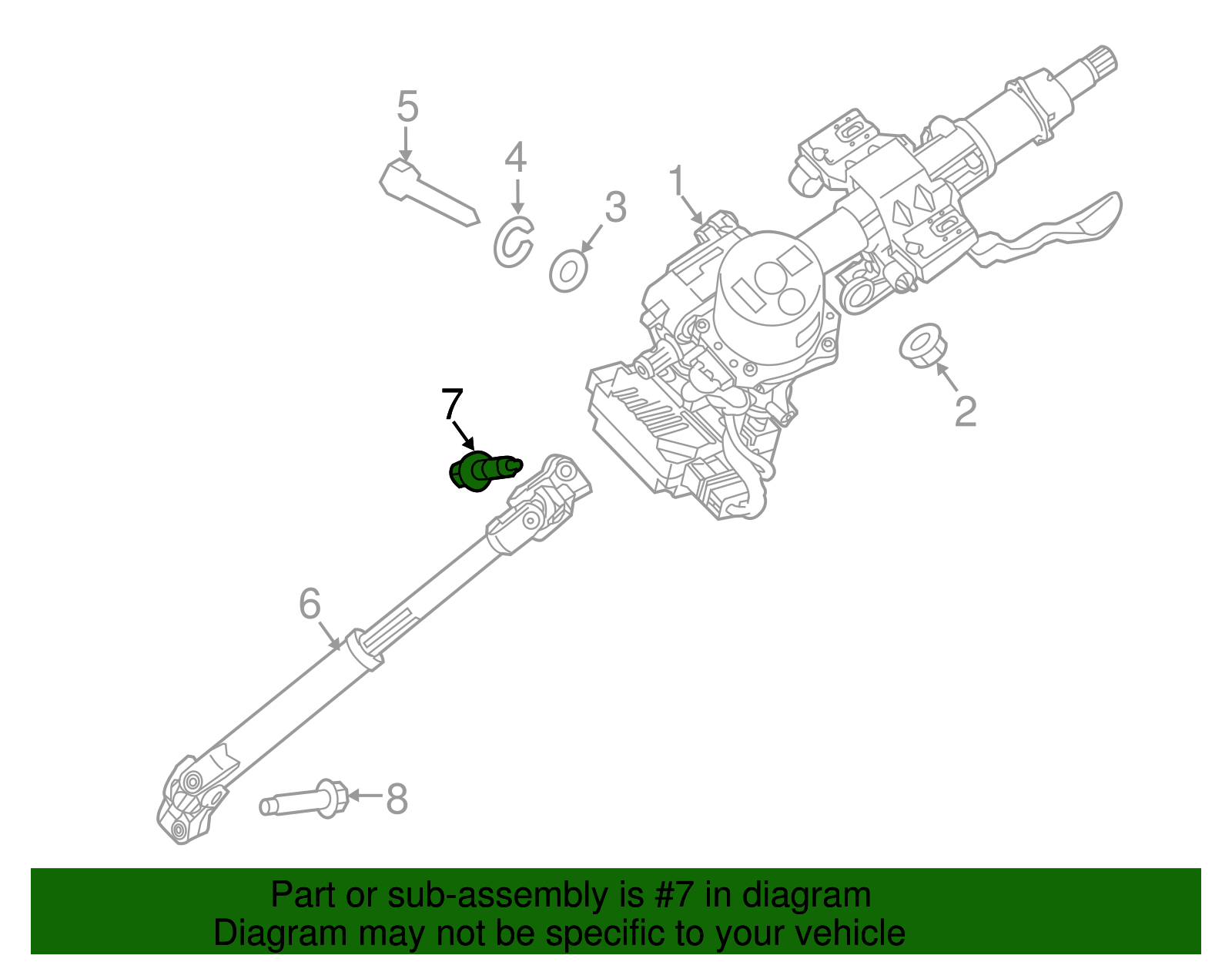 5
4
3
1
2
7
6
8

Part or sub-assembly is #7 in diagram
Diagram may not be specific to your vehicle