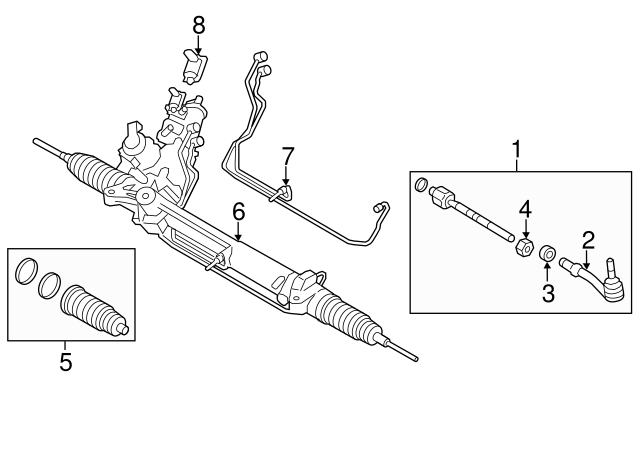 8
7
1
6
4
2
3
5