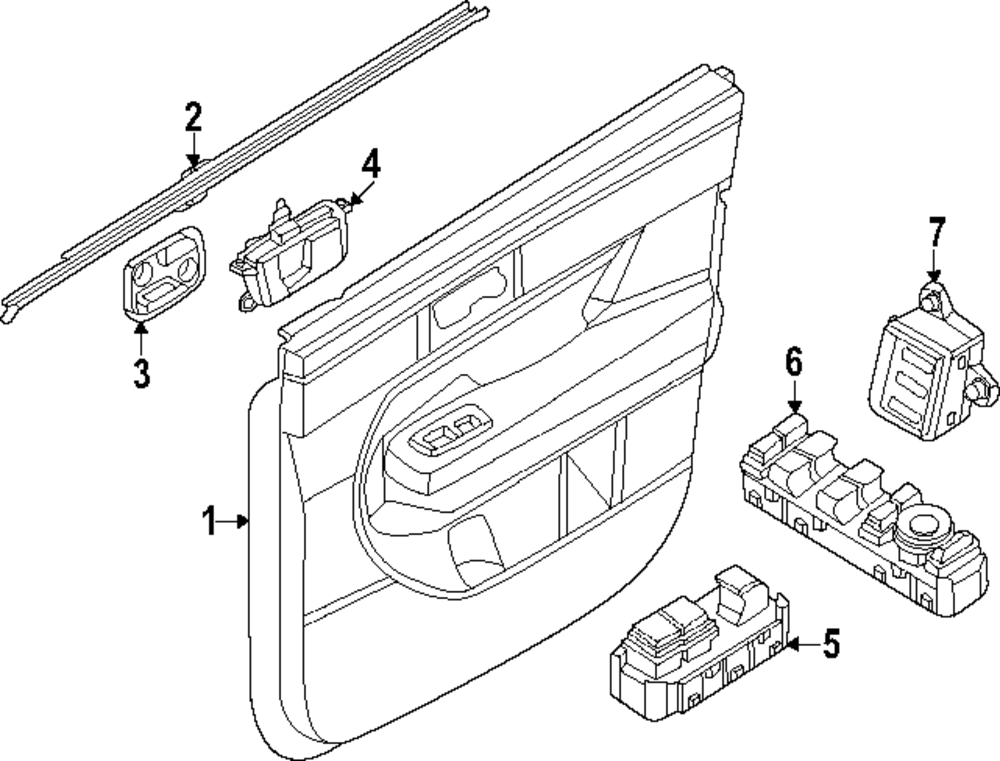 2
4
7
3
6
1
5