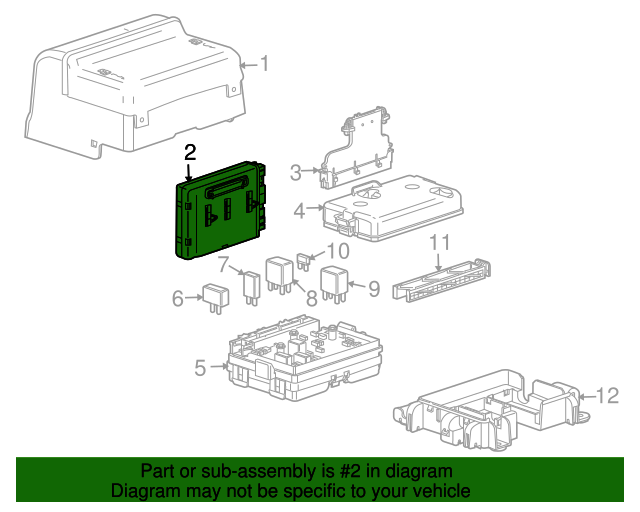 1
2
3
4
10
11
7
8
9
6
5
12

Part or sub-assembly is #2 in diagram
Diagram may not be specific to your vehicle