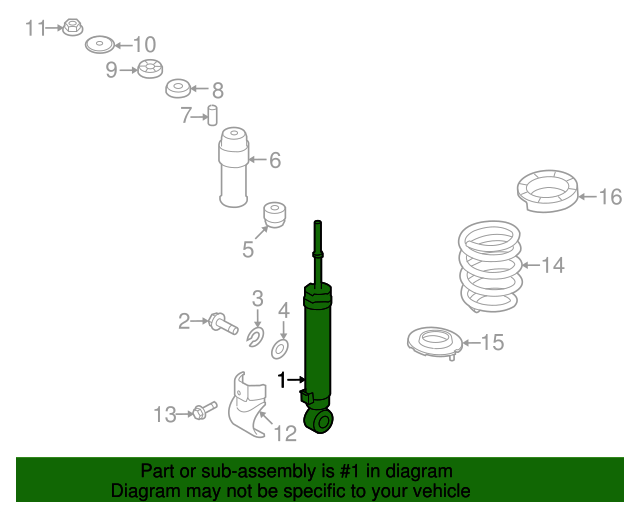 11
10
9
8
7
6
16
5
14
3
4
2
15
1
13
12

Part or sub-assembly is #1 in diagram
Diagram may not be specific to your vehicle