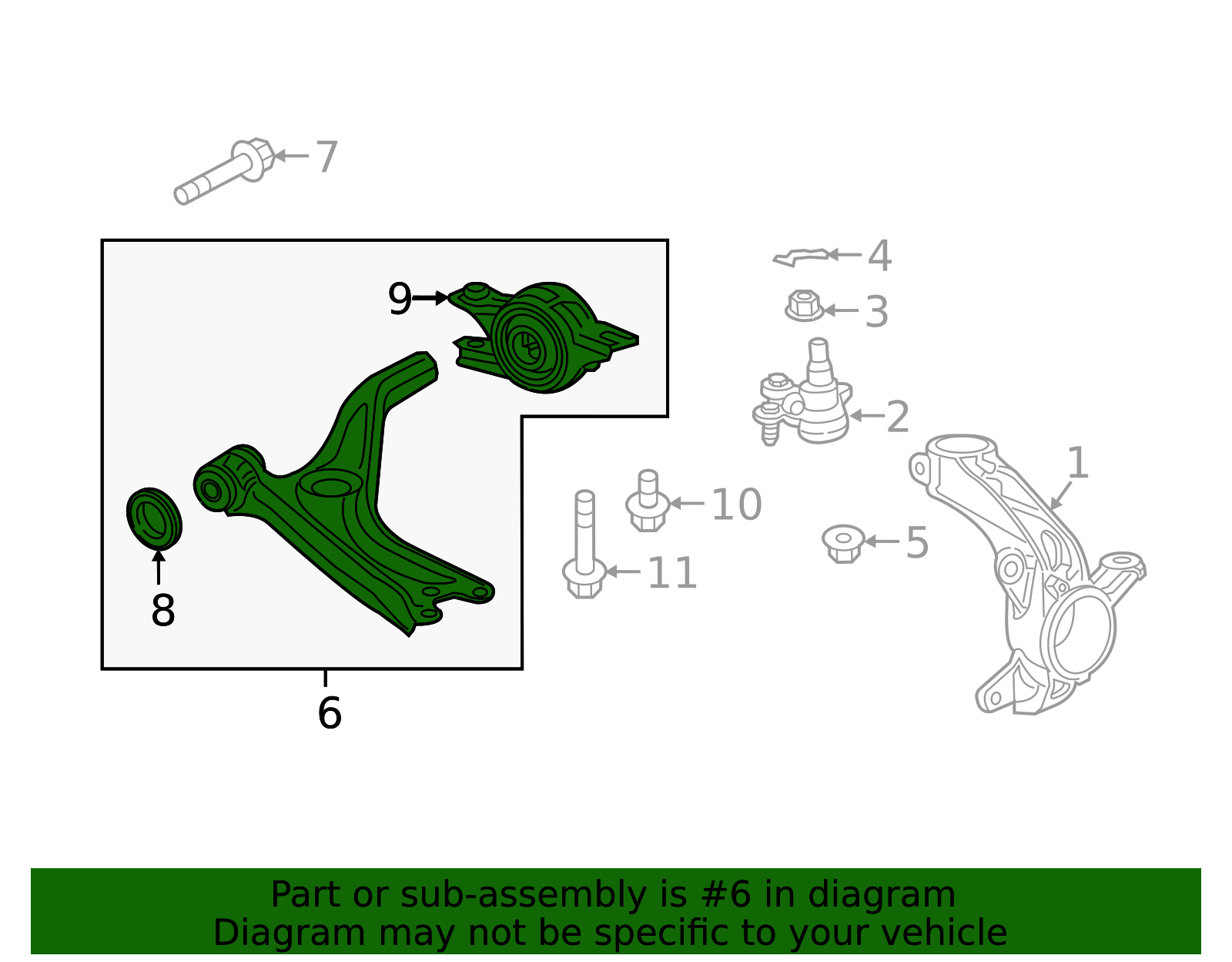 7

4

3

9

2

1

10

5

11

8

6

Part or sub-assembly is #6 in diagram
Diagram may not be specific to your vehicle