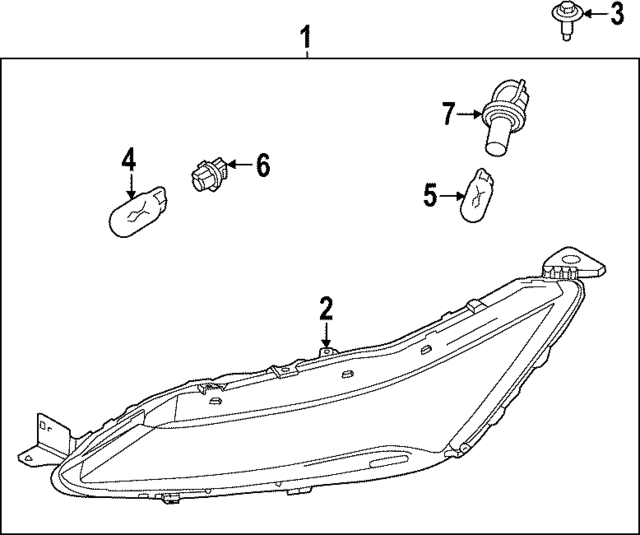 1
3
7
4
6
5
2