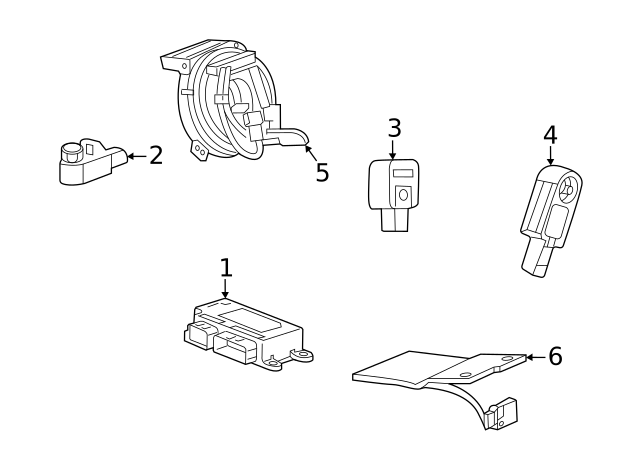 2
5
3
4
1
6