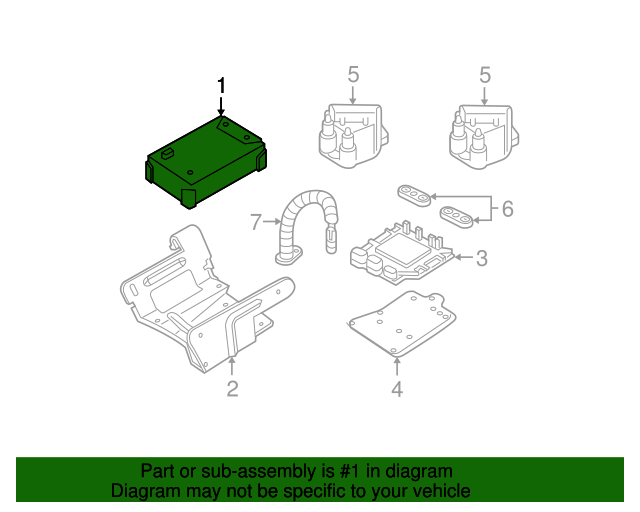 1
5
5
6
7
3
2
4

Part or sub-assembly is #1 in diagram
Diagram may not be specific to your vehicle