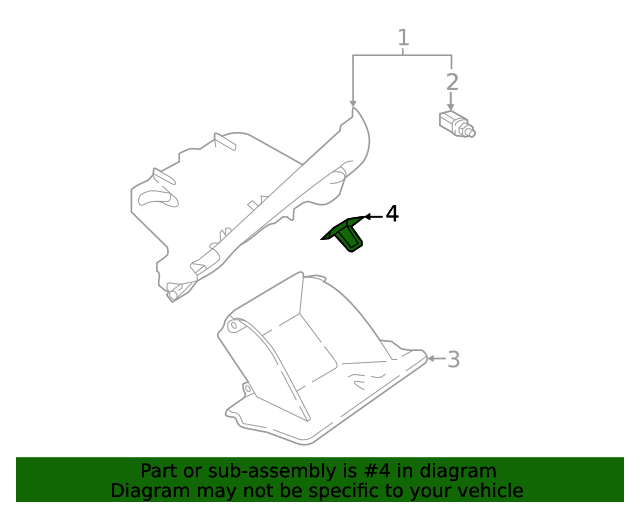 1
2
4
3
Part or sub-assembly is #4 in diagram
Diagram may not be specific to your vehicle