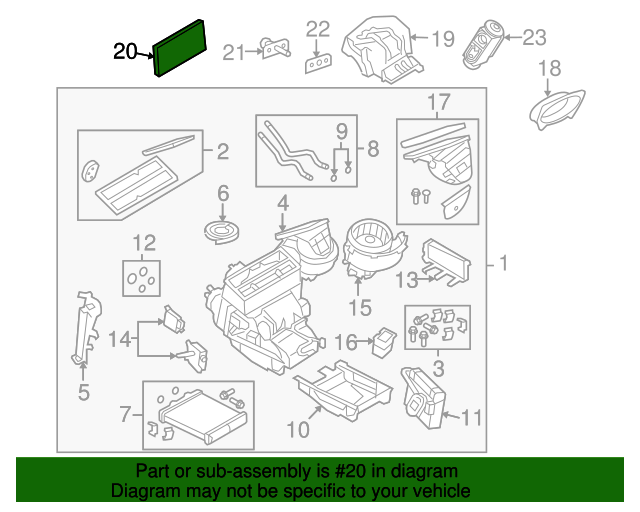 20
21
22
19
23
18
17
2
9
8
6
4
12
1
13
15
14
16
3
5
7
10
11

Part or sub-assembly is #20 in diagram
Diagram may not be specific to your vehicle