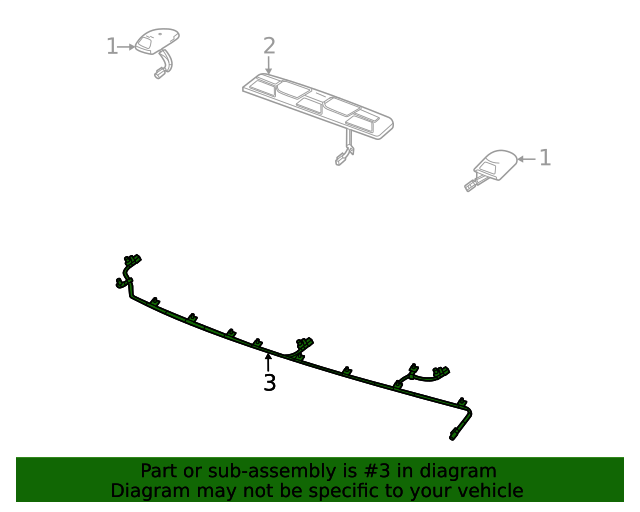 1
2
1
3

Part or sub-assembly is #3 in diagram
Diagram may not be specific to your vehicle