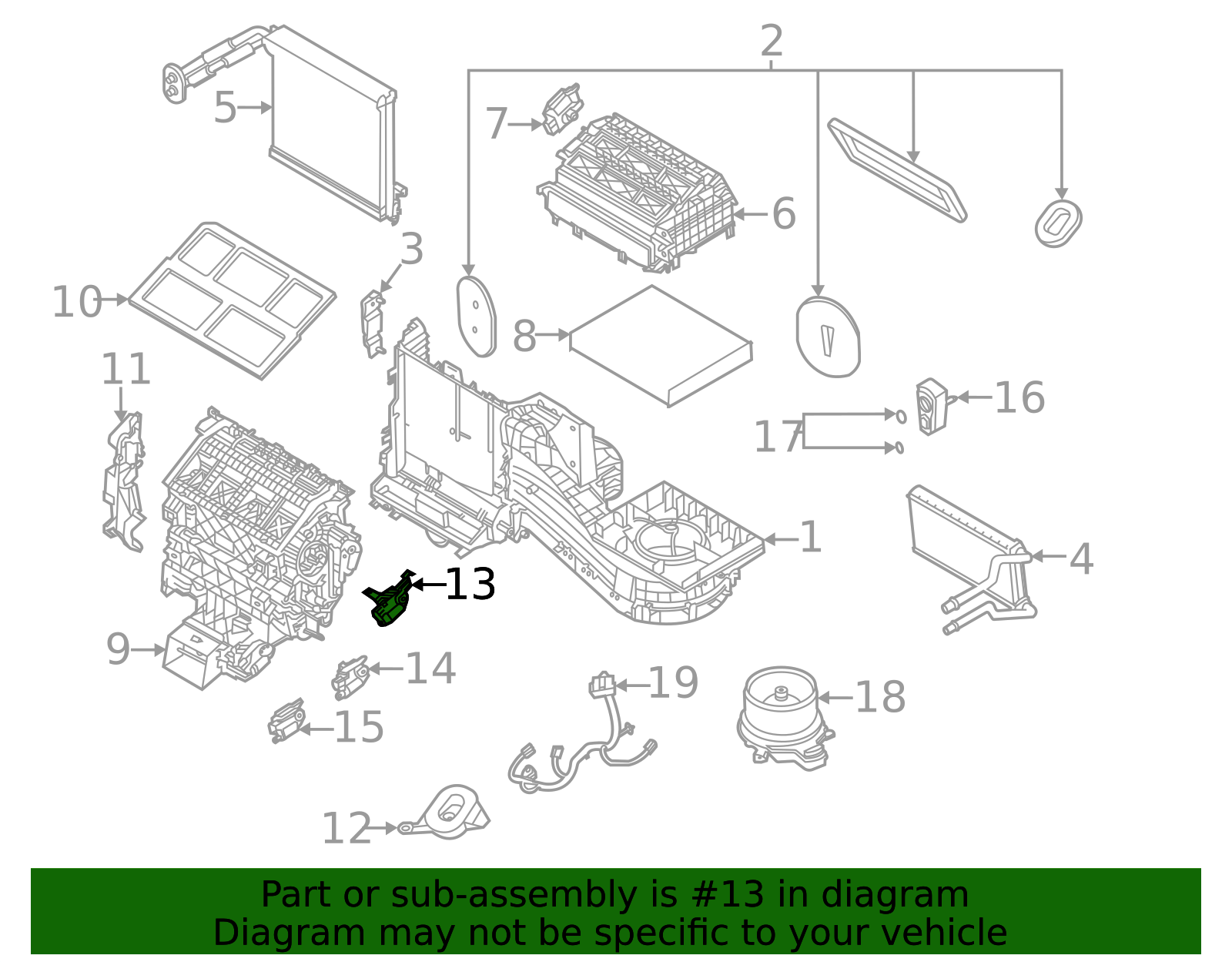 2
5
7
6
3
10
8
11
16
17
1
4
13
9
14
19
18
15
12

Part or sub-assembly is #13 in diagram
Diagram may not be specific to your vehicle