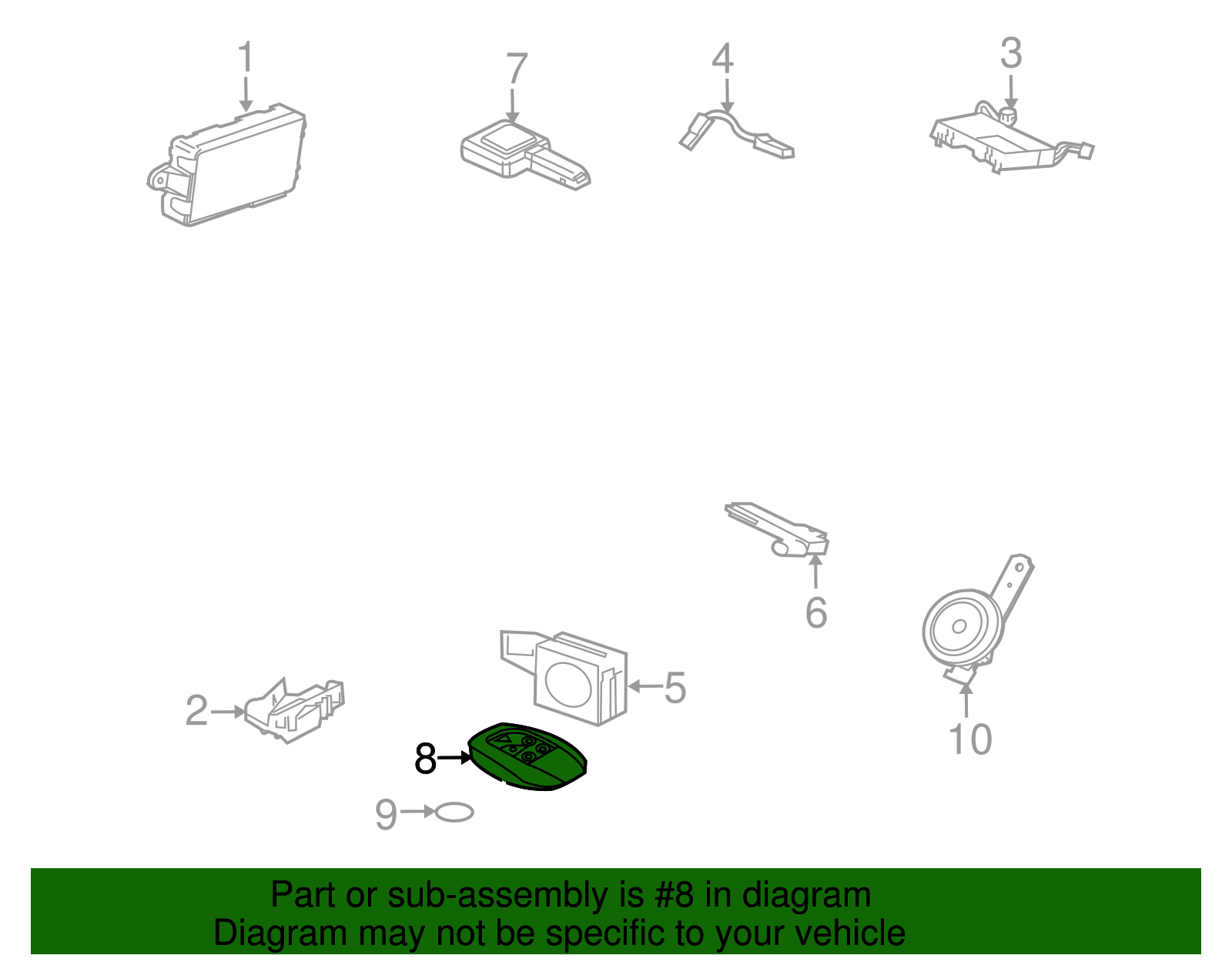 1
7
4
3
6
5
2
10
8
9

Part or sub-assembly is #8 in diagram
Diagram may not be specific to your vehicle