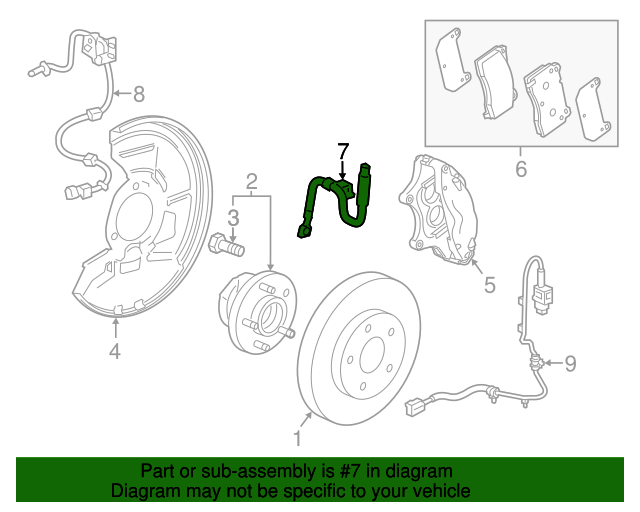 8
6
7
2
3
5
4
9
1

Part or sub-assembly is #7 in diagram
Diagram may not be specific to your vehicle