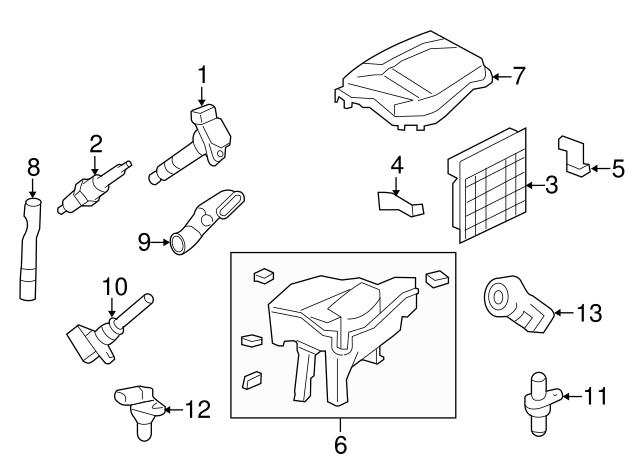 1
7
2
8
4
5
3
9
10
13
12
11
6