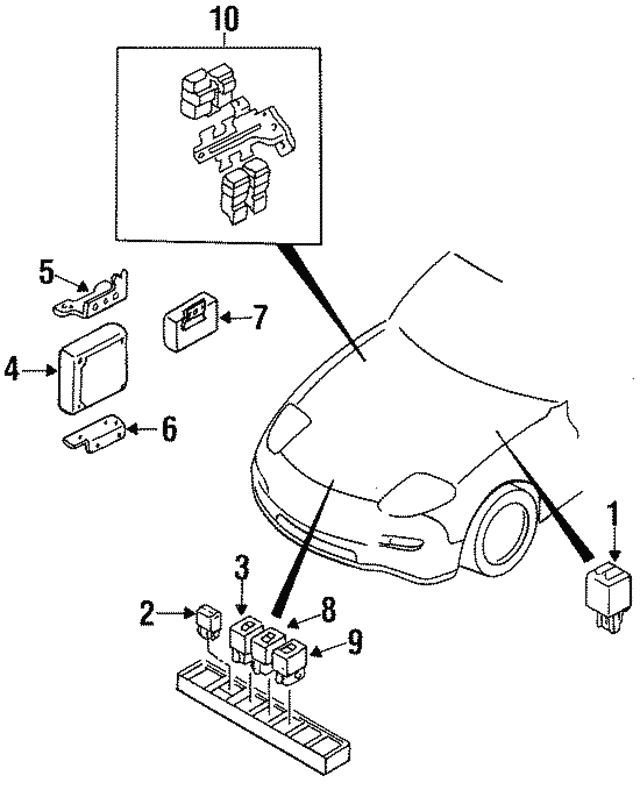 10
5
7
4
6
1
3
2
8
9