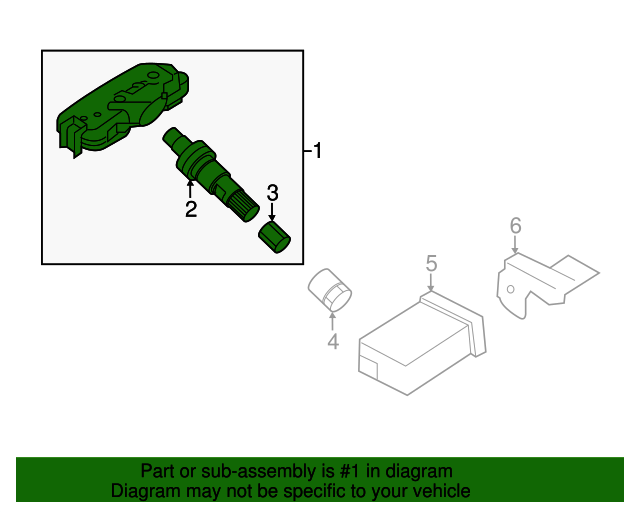 1
2
3
6
5
4

Part or sub-assembly is #1 in diagram
Diagram may not be specific to your vehicle