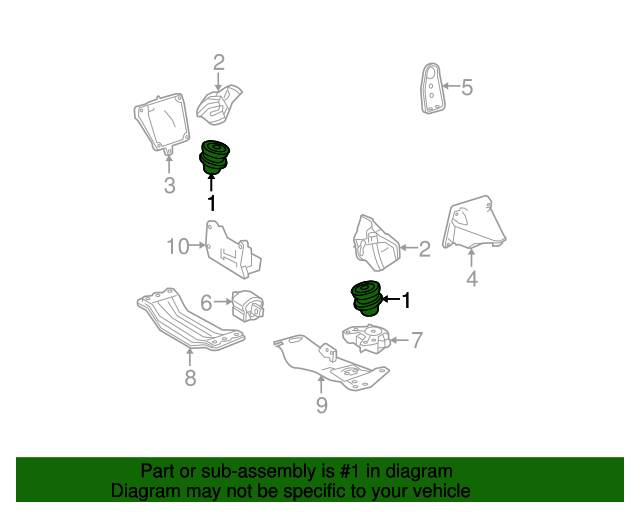 2

5

3

1

10

2

4

6

1

7

8

9

Part or sub-assembly is #1 in diagram
Diagram may not be specific to your vehicle