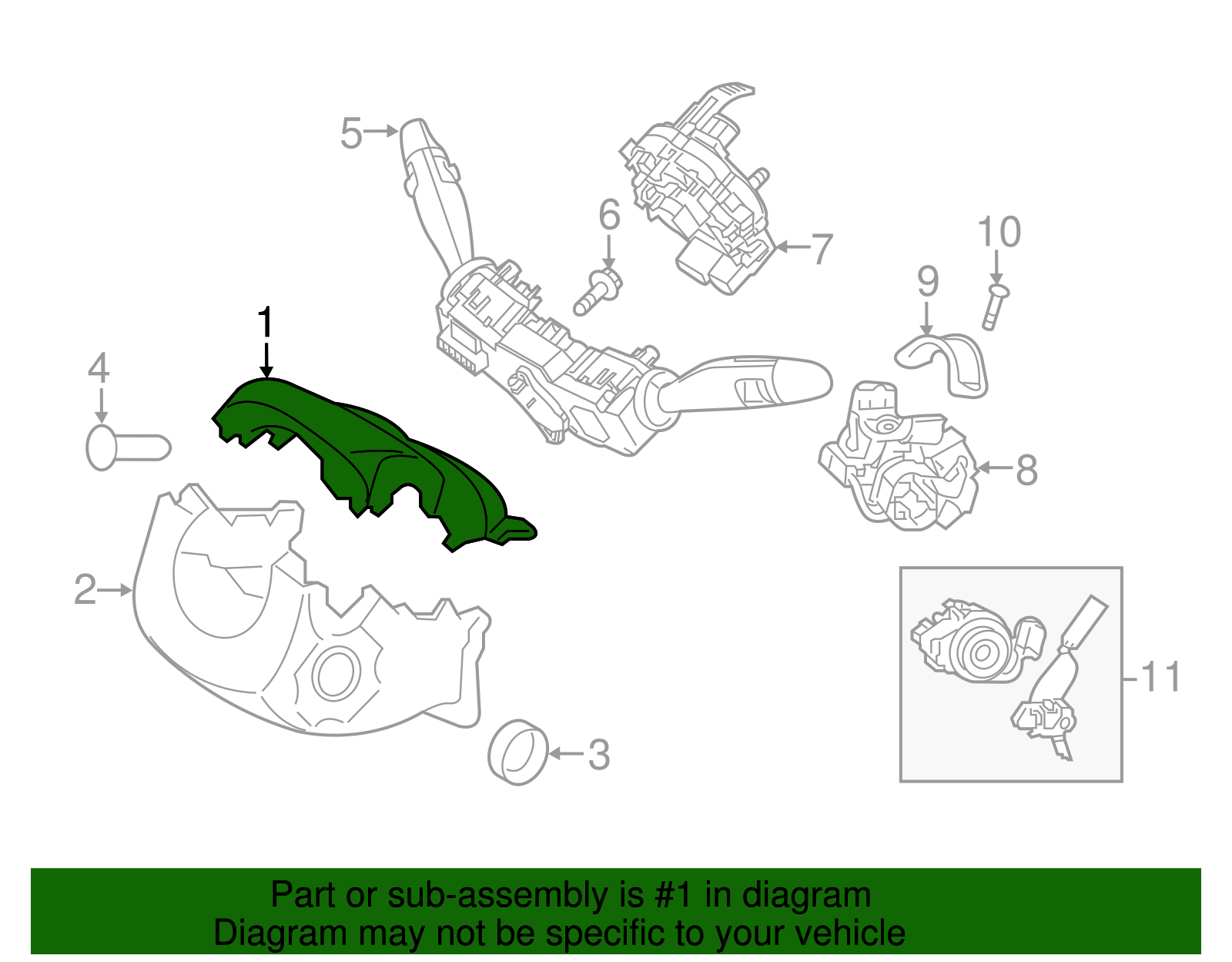 5
6
7
10
9
1
4
8
2
11
3

Part or sub-assembly is #1 in diagram
Diagram may not be specific to your vehicle