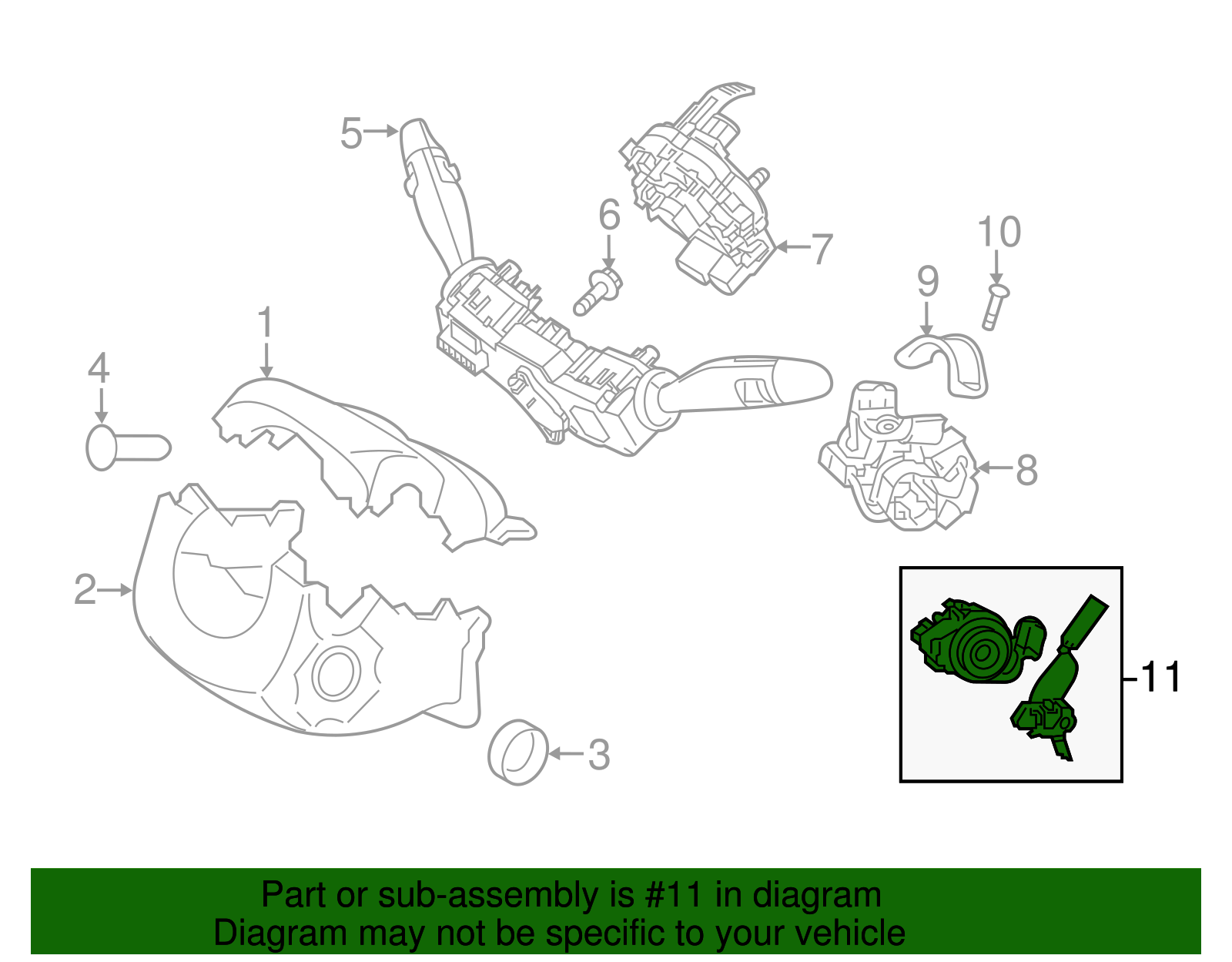 5
6
7
10
9
1
4
8
2
11
3

Part or sub-assembly is #11 in diagram
Diagram may not be specific to your vehicle