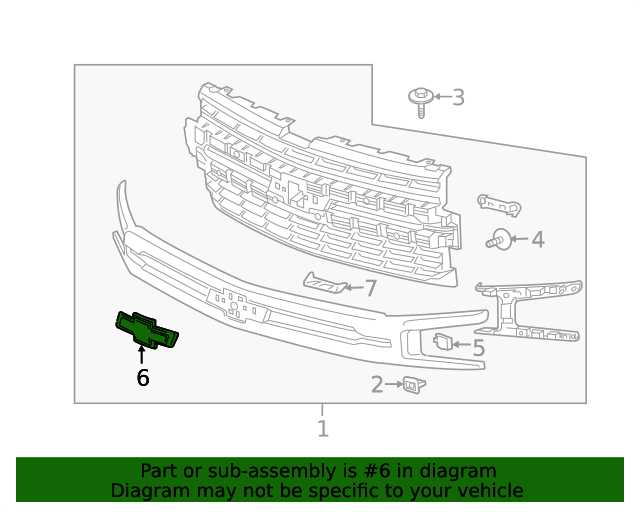 3
4
7
5
6
2
1

Part or sub-assembly is #6 in diagram
Diagram may not be specific to your vehicle