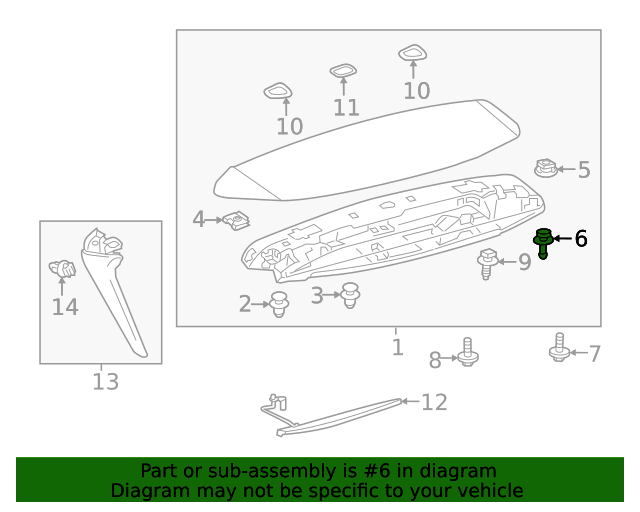 10
11
10
5
4
6
9
2
3
14
1
8
7
13
12

Part or sub-assembly is #6 in diagram
Diagram may not be specific to your vehicle